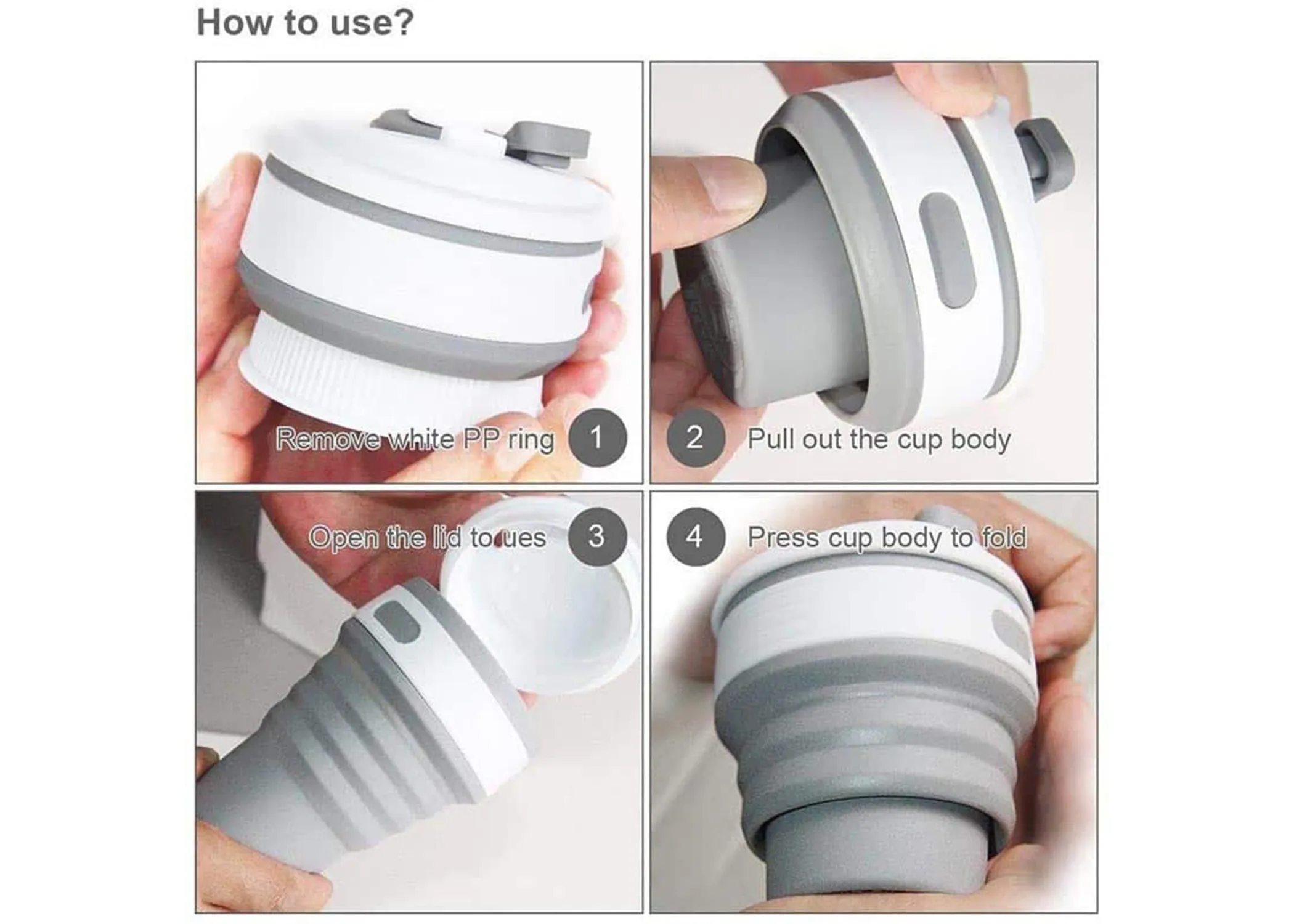 How to use?

Remove white PP ring 1

2 Pull out the cup body

Open the lid to ues 3

4 Press cup body to fold